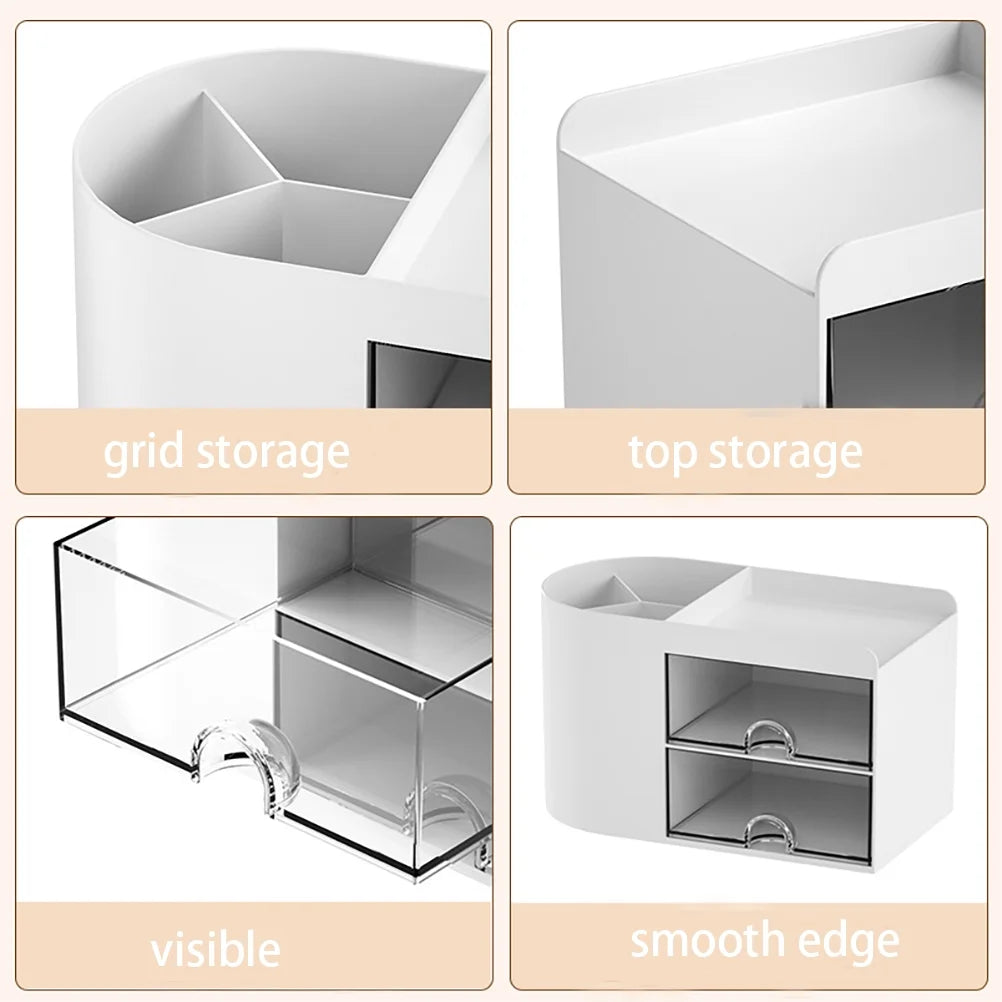 grid storage

top storage

visible

smooth edge